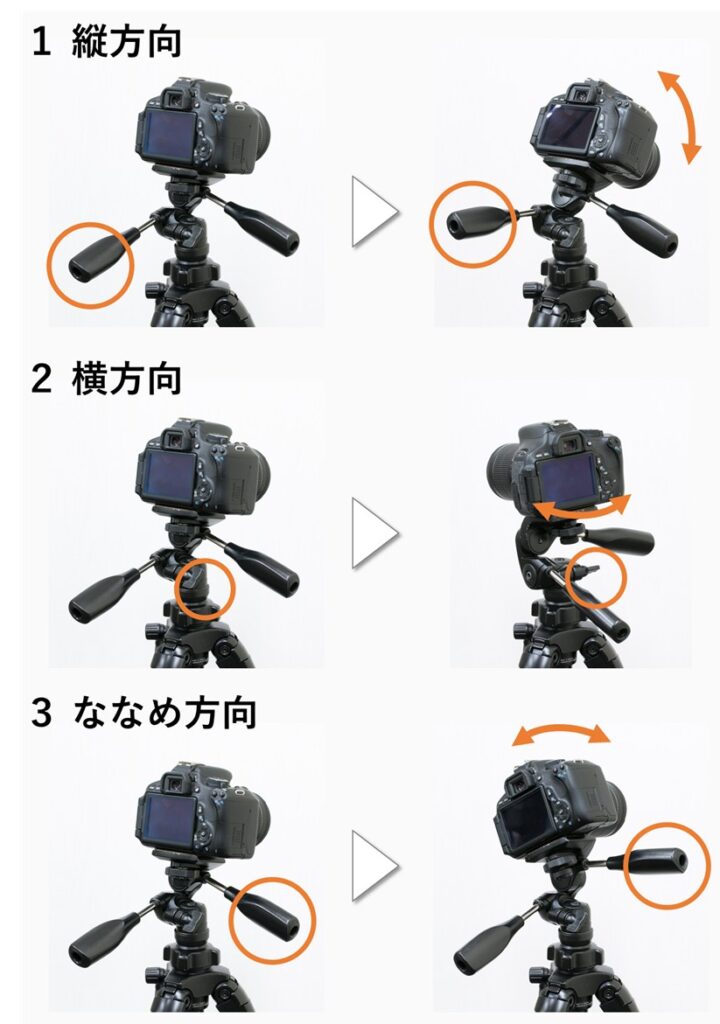 1 縦方向

2 横方向

3 ななめ方向